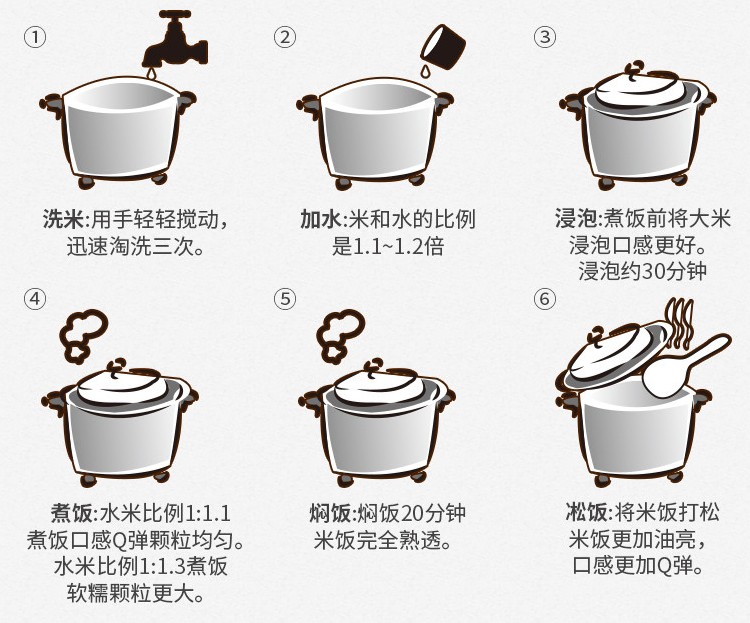 ①

洗米:用手轻轻搅动，迅速淘洗三次。

②

加水:米和水的比例是1.1~1.2倍

③

浸泡:煮饭前将大米浸泡口感更好。浸泡约30分钟

④

煮饭:水米比例1:1.1煮饭口感Q弹颗粒均匀。水米比例1:1.3煮饭软糯颗粒更大。

⑤

焖饭:焖饭20分钟米饭完全熟透。

⑥

凇饭:将米饭打松米饭更加油亮，口感更加Q弹。